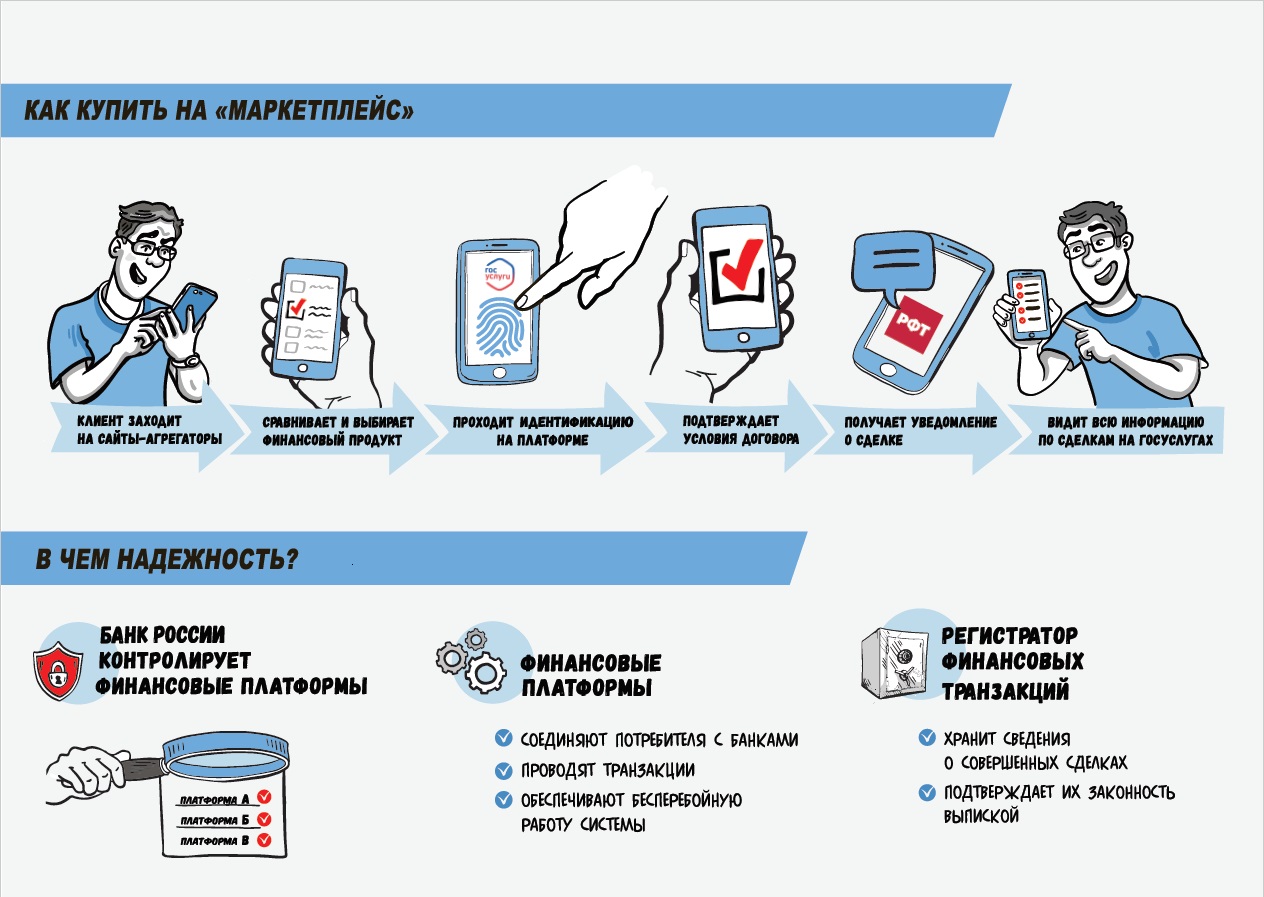 КАК КУПИТЬ НА «МАРКЕТПЛЕЙС»

ГОС УСЛУГИ

РФТ

КЛИЕНТ ЗАХОДИТ НА САЙТЫ-АГРЕГАТОРЫ

СРАВНИВАЕТ И ВЫБИРАЕТ ФИНАНСОВЫЙ ПРОДУКТ

ПРОХОДИТ ИДЕНТИФИКАЦИЮ НА ПЛАТФОРМЕ

ПОДТВЕРЖДАЕТ УСЛОВИЯ ДОГОВОРА

ПОЛУЧАЕТ УВЕДОМЛЕНИЕ О СДЕЛКЕ

ВИДИТ ВСЮ ИНФОРМАЦИЮ ПО СДЕЛКАМ НА ГОСУСЛУГАХ

В ЧЕМ НАДЕЖНОСТЬ?

БАНК РОССИИ КОНТРОЛИРУЕТ ФИНАНСОВЫЕ ПЛАТФОРМЫ

ПЛАТФОРМА А
ПЛАТФОРМА Б
ПЛАТФОРМА В

ФИНАНСОВЫЕ ПЛАТФОРМЫ

СОЕДИНЯЮТ ПОТРЕБИТЕЛЯ С БАНКАМИ
ПРОВОДЯТ ТРАНЗАКЦИИ
ОБЕСПЕЧИВАЮТ БЕСПЕРЕБОЙНУЮ РАБОТУ СИСТЕМЫ

РЕГИСТРАТОР ФИНАНСОВЫХ ТРАНЗАКЦИЙ

ХРАНИТ СВЕДЕНИЯ О СОВЕРШЕННЫХ СДЕЛКАХ
ПОДТВЕРЖДАЕТ ИХ ЗАКОННОСТЬ ВЫПИСКОЙ